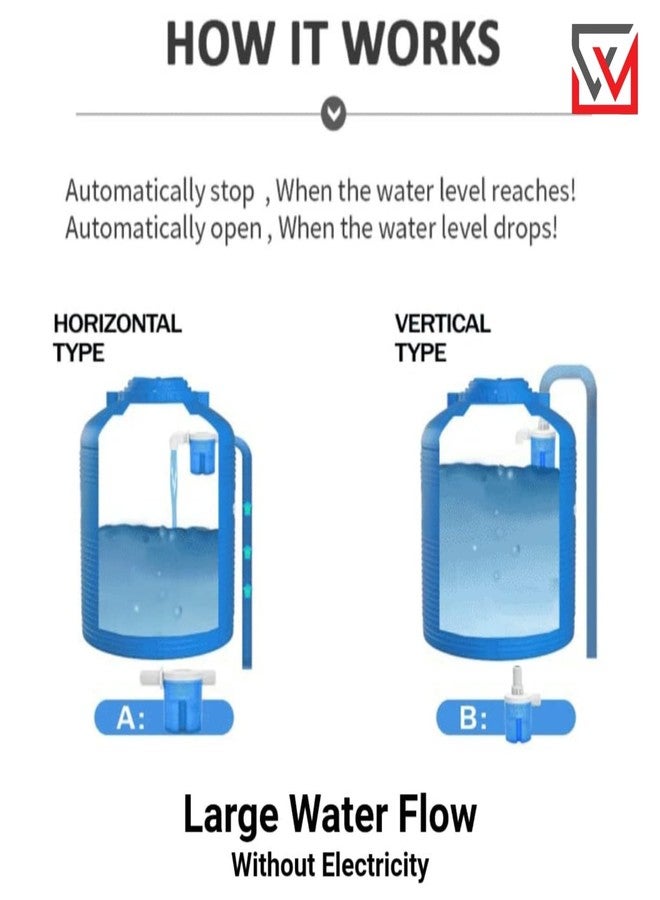 HOW IT WORKS

Automatically stop , When the water level reaches!
Automatically open , When the water level drops!

HORIZONTAL TYPE

VERTICAL TYPE

A:

B:

Large Water Flow
Without Electricity